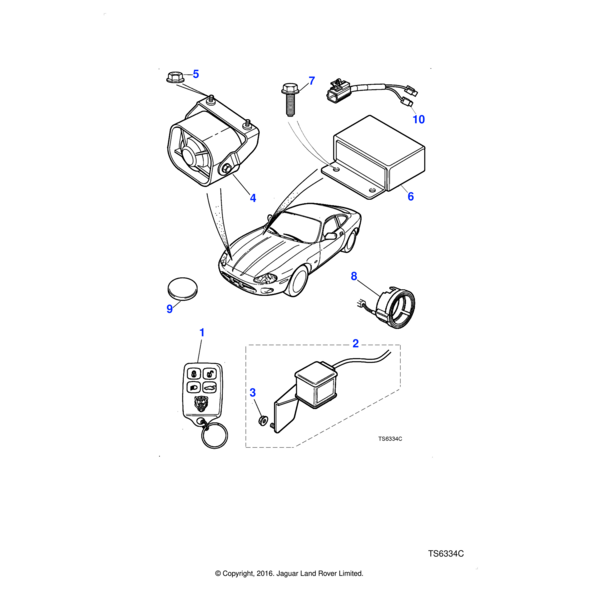 5
7
10
4
6
8
9
1
2
3
TS6334C

TS6334C

© Copyright, 2016. Jaguar Land Rover Limited.