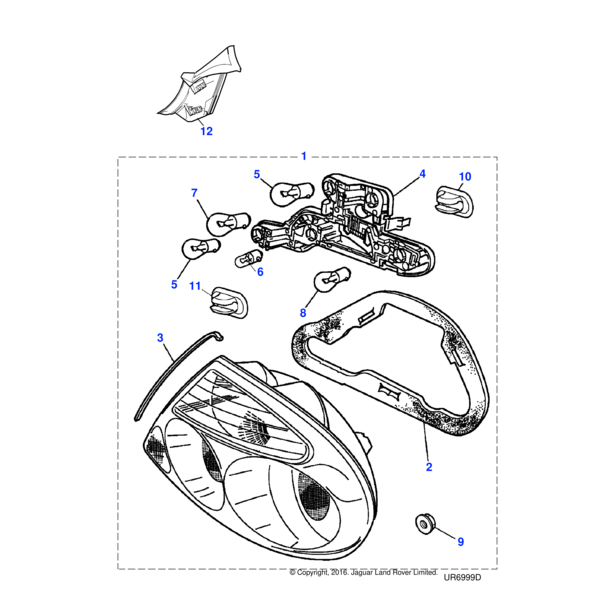 12
1
5
4
10
7
5
6
11
8
3
2
9
© Copyright, 2016. Jaguar Land Rover Limited.
UR6999D