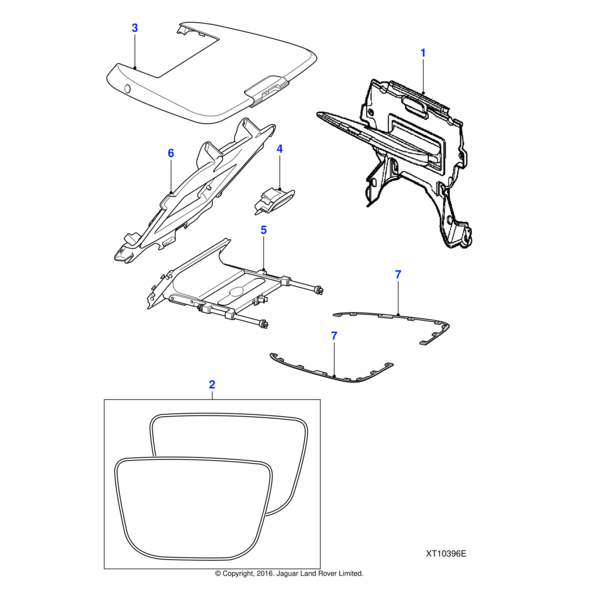 3

1

6

4

5

7

7

2

XT10396E

© Copyright, 2016. Jaguar Land Rover Limited.