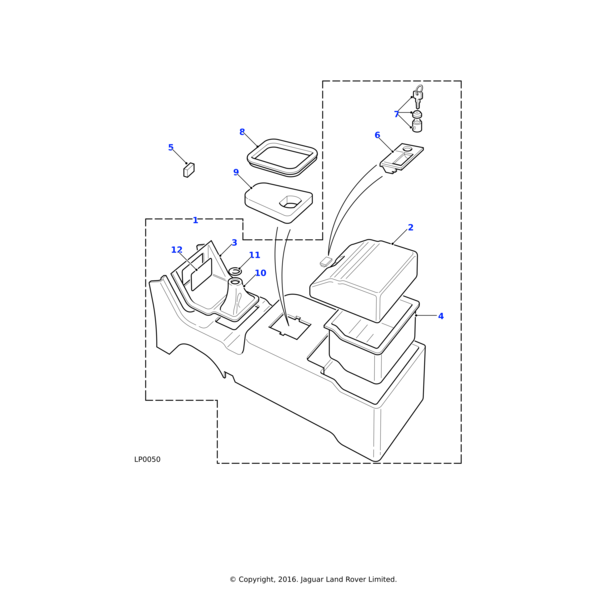 7
8
6
5
9
1
2
3
12
11
10
4
LP0050

© Copyright, 2016. Jaguar Land Rover Limited.