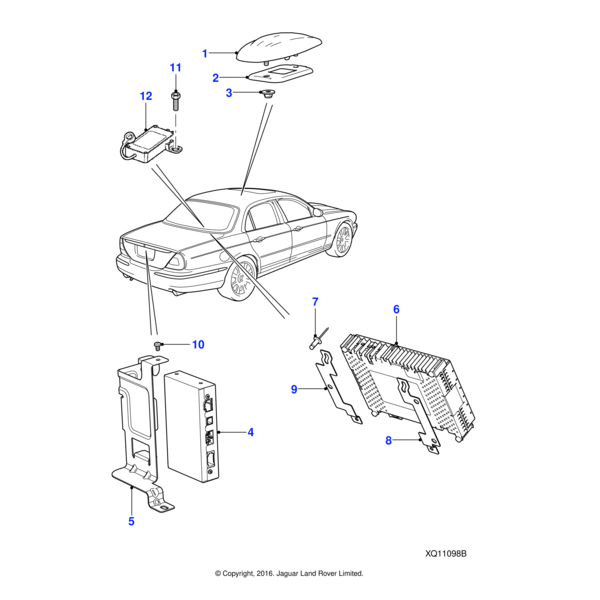 1
2
3
11
12
7
6
10
9
4
8
5
XQ11098B
© Copyright, 2016. Jaguar Land Rover Limited.