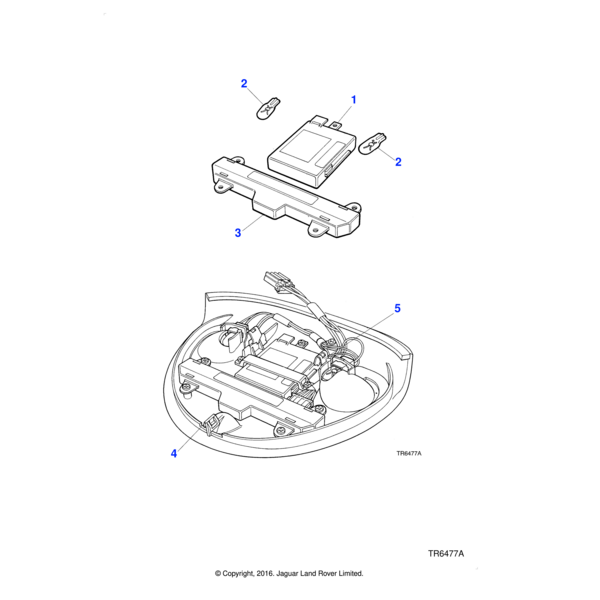 2
1
2
3
5
4
TR6477A

TR6477A

© Copyright, 2016. Jaguar Land Rover Limited.