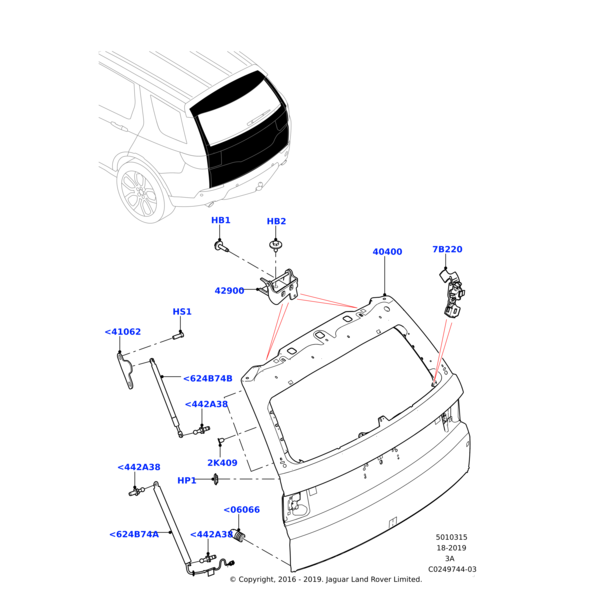 HB1
HB2
40400
7B220
42900
HS1
<41062
<624B74B
<442A38
2K409
<442A38
HP1
<06066
<624B74A
<442A38

5010315
18-2019
3A
C0249744-03

© Copyright, 2016 - 2019. Jaguar Land Rover Limited.