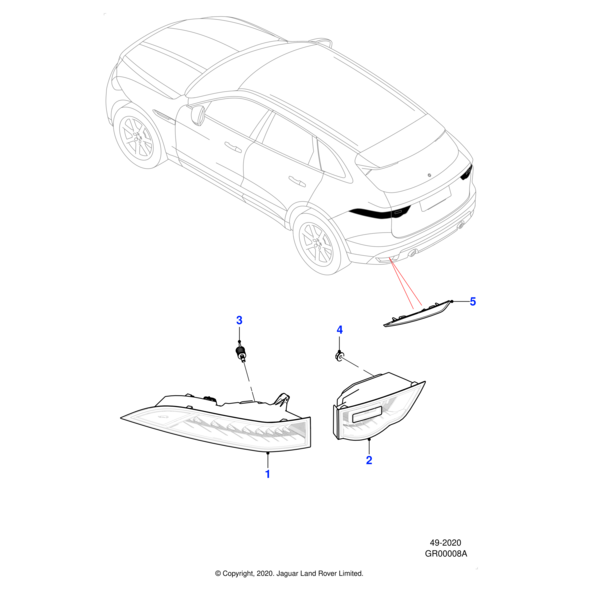 5

3

4

2

1

49-2020
GR00008A

© Copyright, 2020. Jaguar Land Rover Limited.