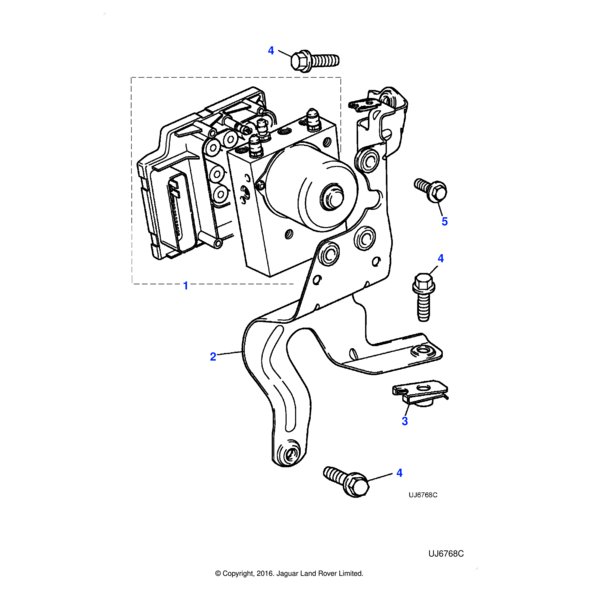 4

5

4

1

2

3

4

UJ6768C

UJ6768C

© Copyright, 2016. Jaguar Land Rover Limited.