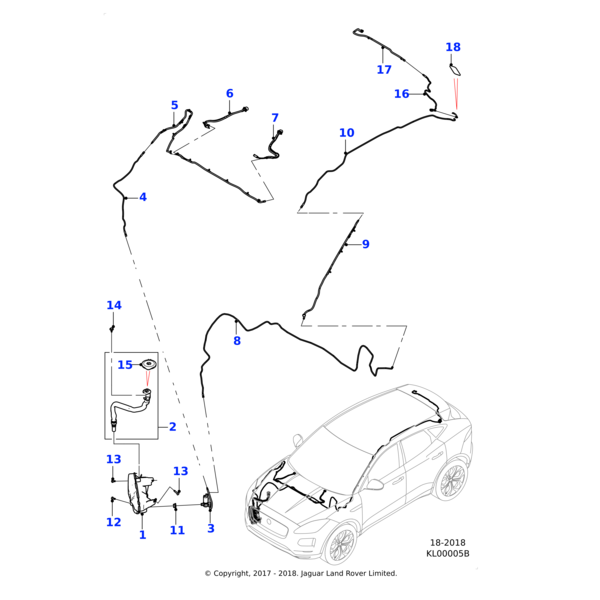 18
17
16
6
5
7
10
4
9
14
8
15
2
13
13
12
1
11
3
18-2018
KL00005B
© Copyright, 2017 - 2018. Jaguar Land Rover Limited.