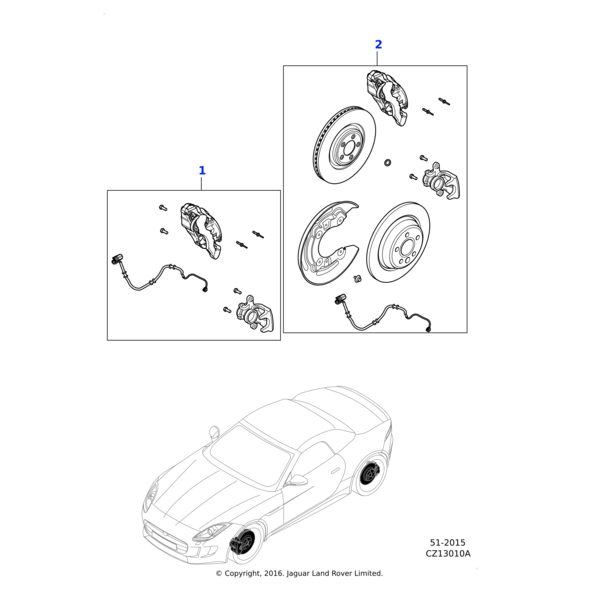 2

1

51-2015
CZ13010A

© Copyright, 2016. Jaguar Land Rover Limited.