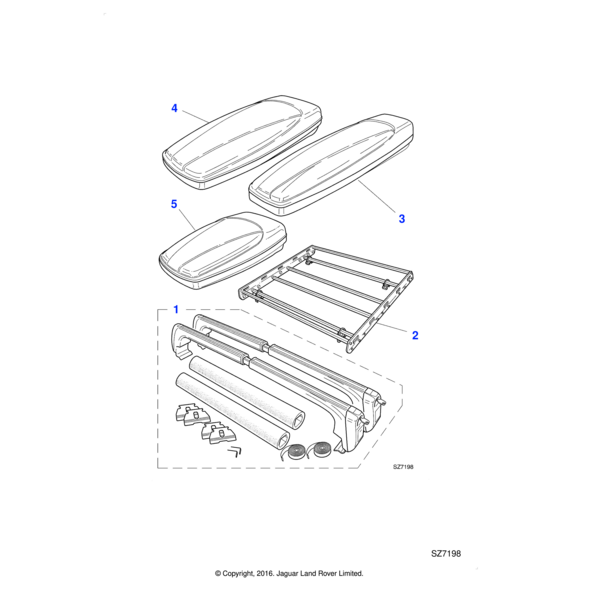 4

3

5

1

2

SZ7198

SZ7198

© Copyright, 2016. Jaguar Land Rover Limited.