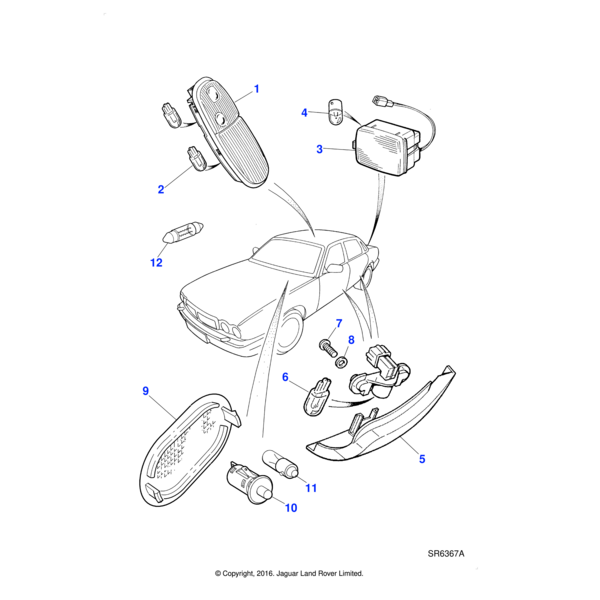 1
4
3
2
12
7
8
6
9
5
11
10
SR6367A
© Copyright, 2016. Jaguar Land Rover Limited.