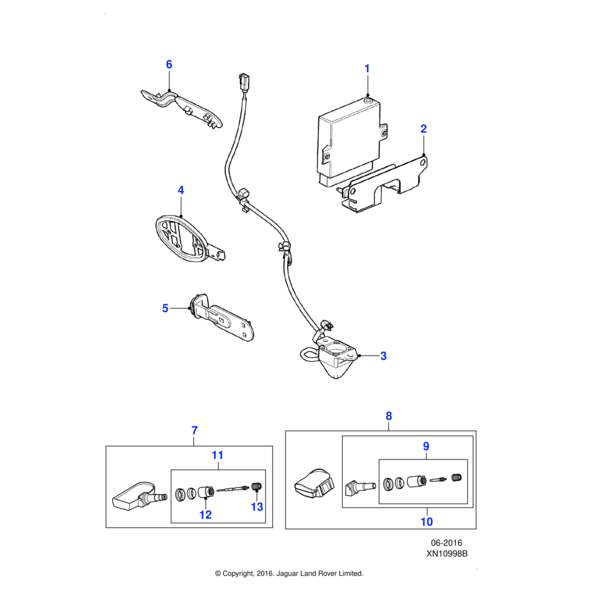 6

1

2

4

5

3

7

11

12

13

8

9

10

06-2016
XN10998B

© Copyright, 2016. Jaguar Land Rover Limited.