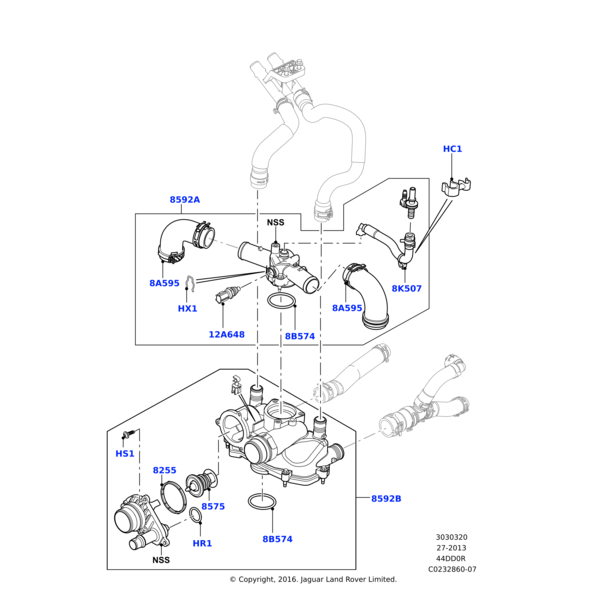 HC1

8592A

NSS

8A595

HX1

12A648

8B574

8A595

8K507

HS1

8255

8575

HR1

NSS

8B574

8592B

3030320
27-2013
44DD0R
C0232860-07

© Copyright, 2016. Jaguar Land Rover Limited.