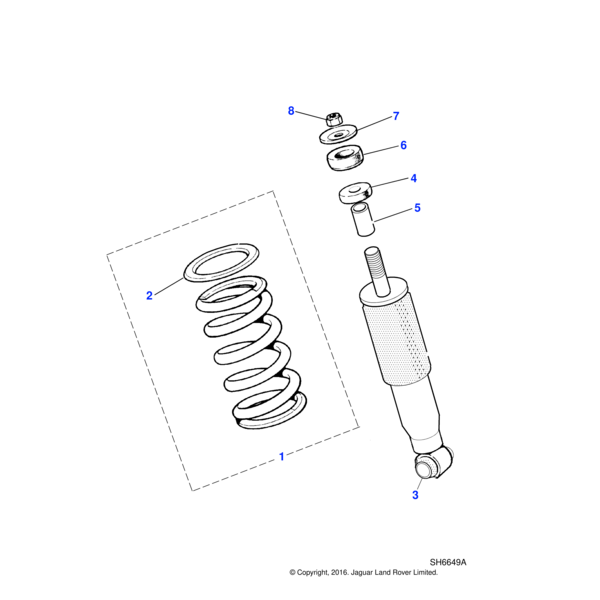 8
7
6
4
5
2
1
3

SH6649A
© Copyright, 2016. Jaguar Land Rover Limited.