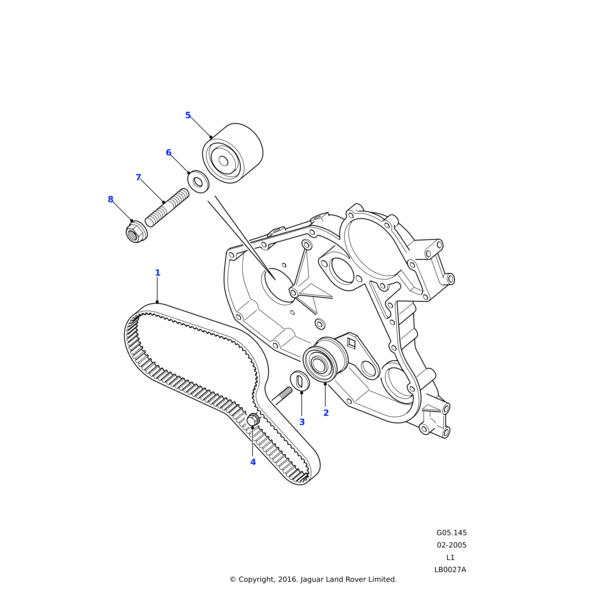 5
6
7
8
1
3
2
4

G05.145
02-2005
L1
LB0027A

© Copyright, 2016. Jaguar Land Rover Limited.