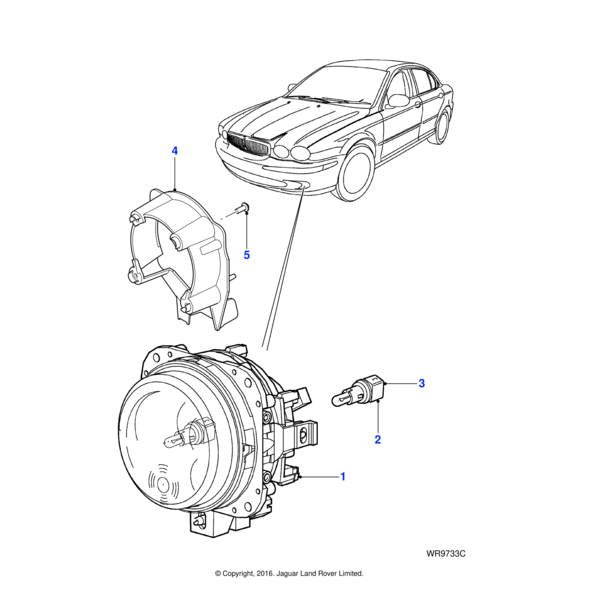 4

5

3

2

1

WR9733C

© Copyright, 2016. Jaguar Land Rover Limited.