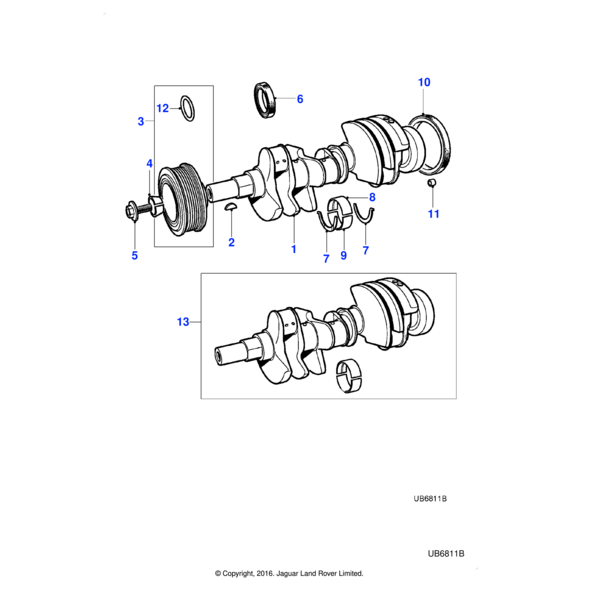 10

12

6

3

4

8

11

5

2

1

7

9

7

13

UB6811B

UB6811B

© Copyright, 2016. Jaguar Land Rover Limited.