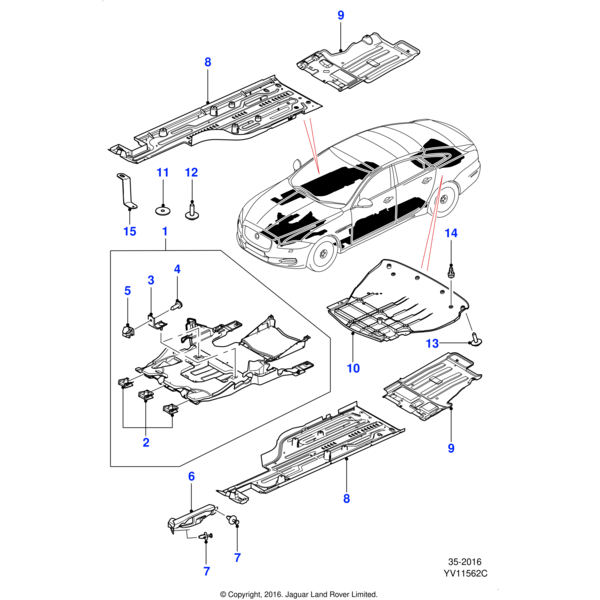 9

8

11

12

15

1

14

4

3

5

13

10

2

9

6

8

7

7

35-2016
YV11562C

© Copyright, 2016. Jaguar Land Rover Limited.