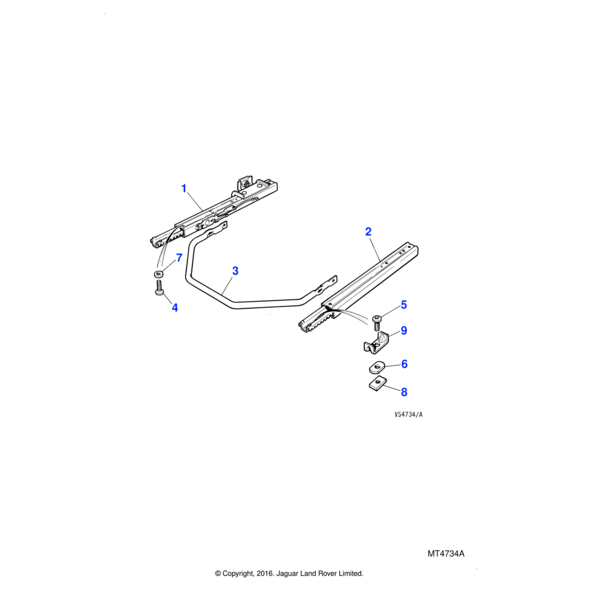 1
2
7
3
4
5
9
6
8
VS4734/A

MT4734A

© Copyright, 2016. Jaguar Land Rover Limited.