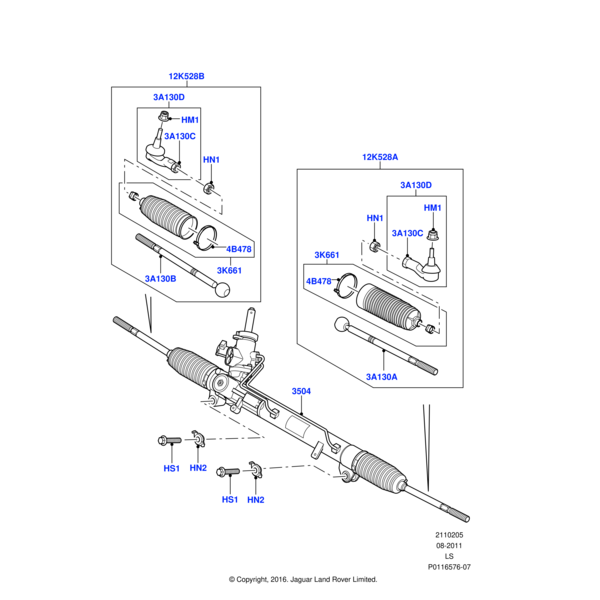 12K528B
3A130D
HM1
3A130C
HN1
4B478
3K661
3A130B
12K528A
3A130D
HM1
HN1
3A130C
3K661
4B478
3A130A
3504
HS1
HN2
HS1
HN2

2110205
08-2011
LS
P0116576-07

© Copyright, 2016. Jaguar Land Rover Limited.