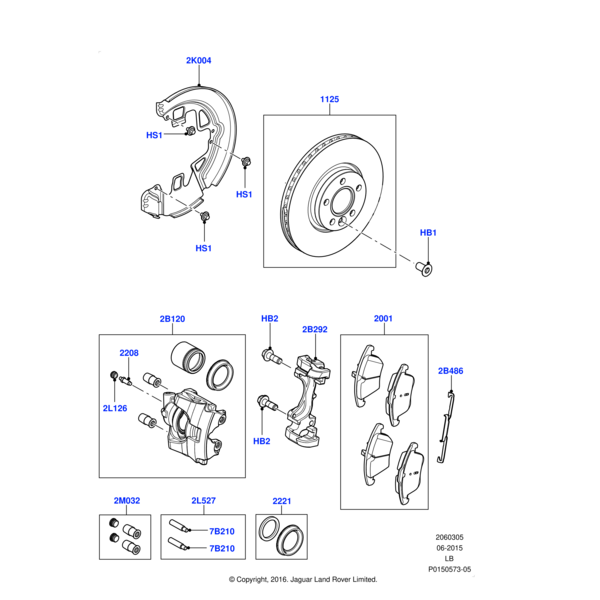 2K004

HS1

HS1

HS1

1125

HB1

2B120

2208

2L126

HB2

2B292

HB2

2001

2B486

2M032

2L527

7B210

7B210

2221

2060305
06-2015
LB
P0150573-05

© Copyright, 2016. Jaguar Land Rover Limited.