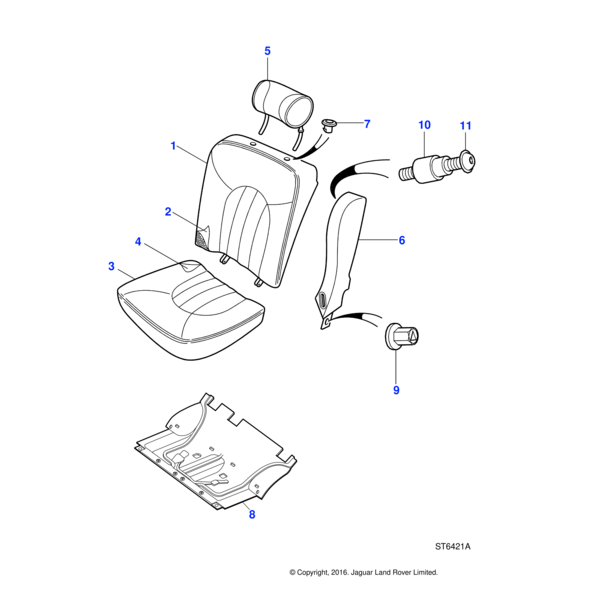 5
7
10
11
1
2
6
4
3
9
8
ST6421A
© Copyright, 2016. Jaguar Land Rover Limited.