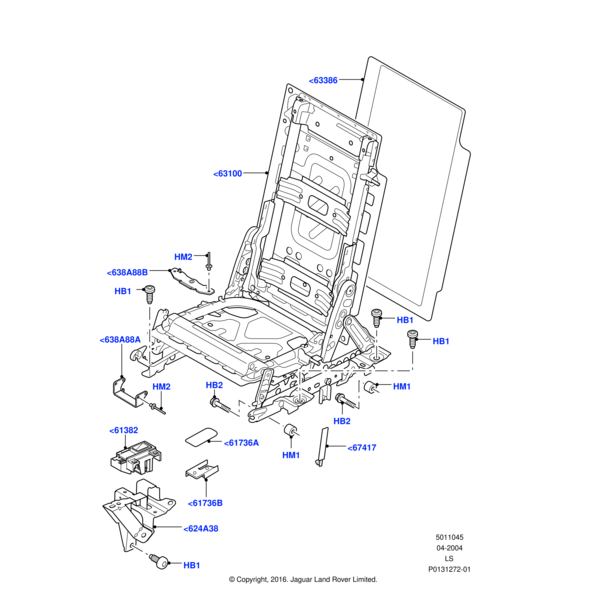 <63386

<63100

HM2

<638A88B

HB1

HB1

HB1

<638A88A

HM2

HB2

HM1

HB2

<61382

<61736A

HM1

<67417

<61736B

<624A38

HB1

5011045
04-2004
LS
P0131272-01

© Copyright, 2016. Jaguar Land Rover Limited.