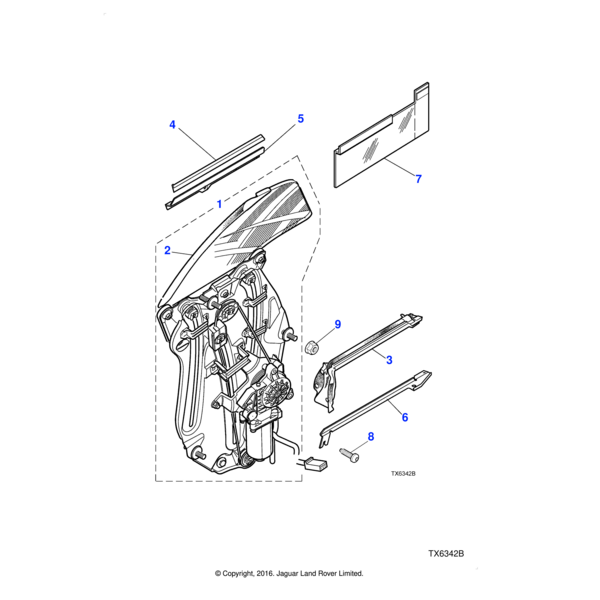 4
5
1
7
2
9
3
6
8
TX6342B

TX6342B

© Copyright, 2016. Jaguar Land Rover Limited.