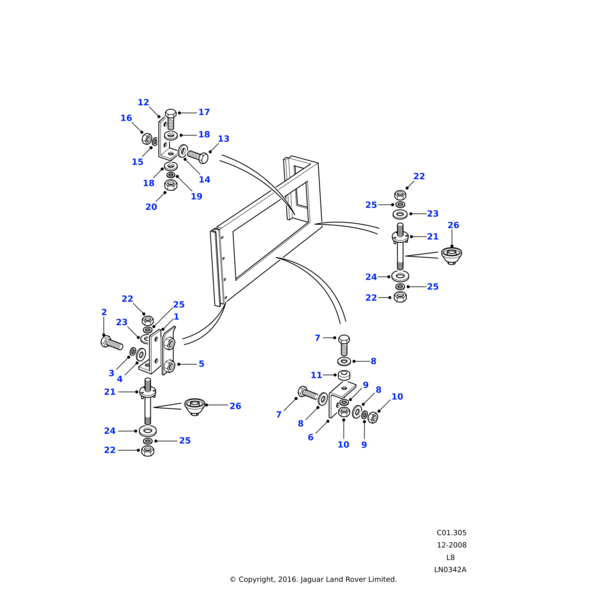 12
17
16
18
13
15
14
18
19
20
22
25
23
26
21
24
25
22
22
25
2
23
1
3
4
5
21
26
24
25
22
7
8
11
9
8
10
7
8
6
10
9

C01.305
12-2008
L8
LN0342A
© Copyright, 2016. Jaguar Land Rover Limited.