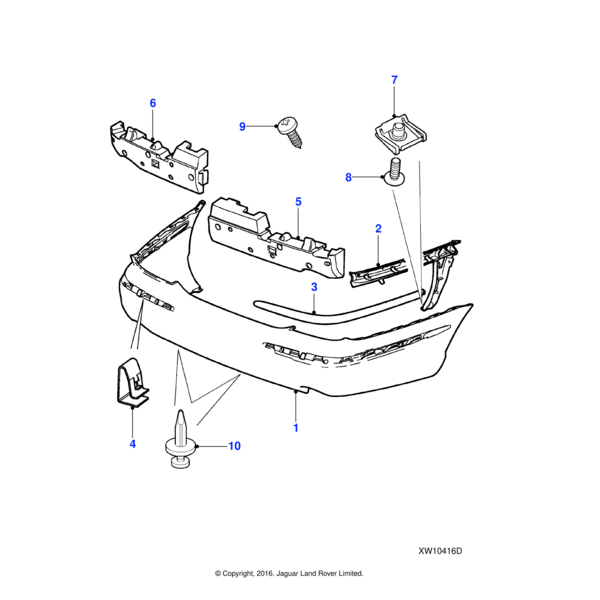 7
6
9
8
5
2
3
4
10
1
XW10416D
© Copyright, 2016. Jaguar Land Rover Limited.