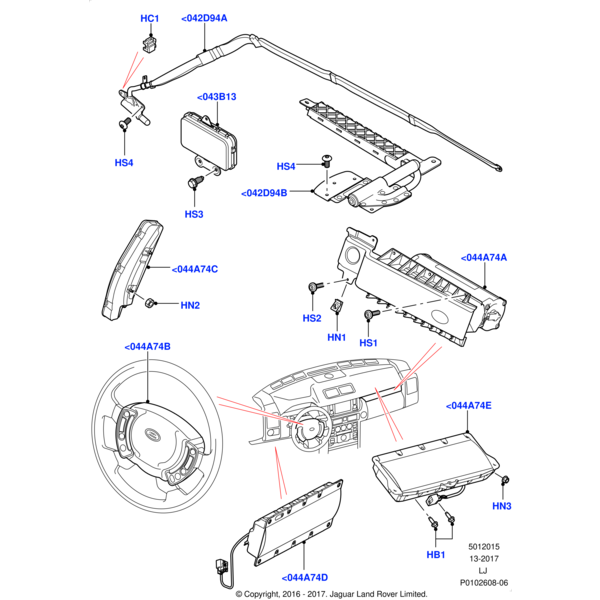 HC1
<042D94A
<043B13
HS4
HS4
<042D94B
HS3
<044A74C
HN2
<044A74A
HS2
HN1
HS1
<044A74B
<044A74E
HN3
HB1
<044A74D
5012015
13-2017
LJ
P0102608-06
© Copyright, 2016 - 2017. Jaguar Land Rover Limited.