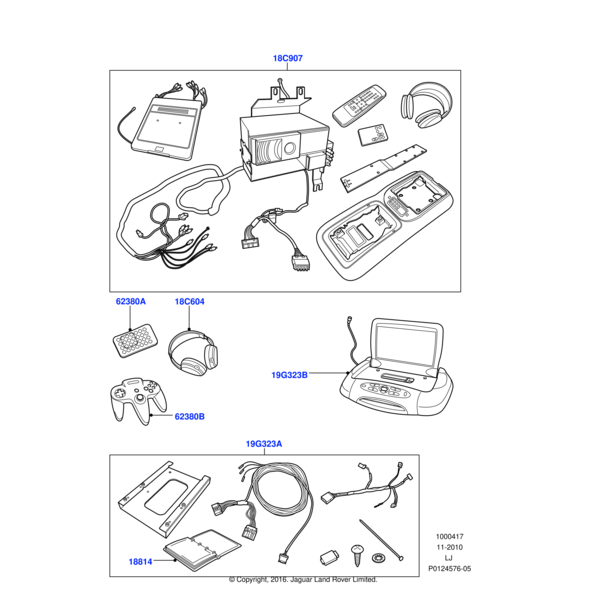 18C907

62380A

18C604

19G323B

62380B

19G323A

18814

1000417
11-2010
LJ
P0124576-05

© Copyright, 2016. Jaguar Land Rover Limited.