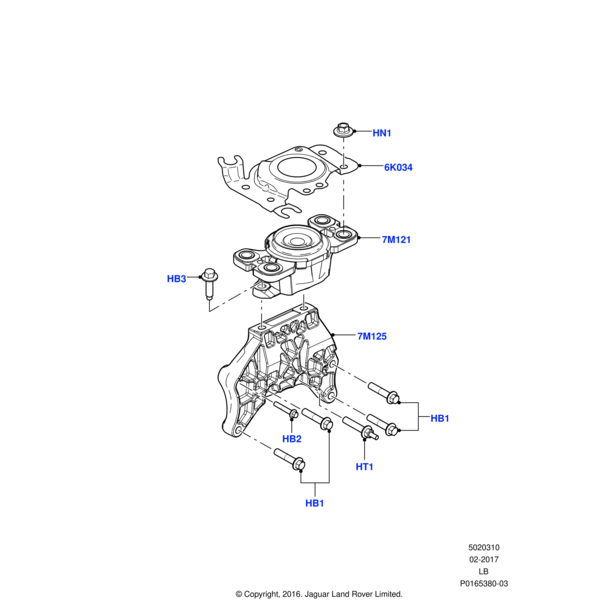 HN1

6K034

7M121

HB3

7M125

HB1

HB2

HT1

HB1

5020310
02-2017
LB
P0165380-03

© Copyright, 2016. Jaguar Land Rover Limited.