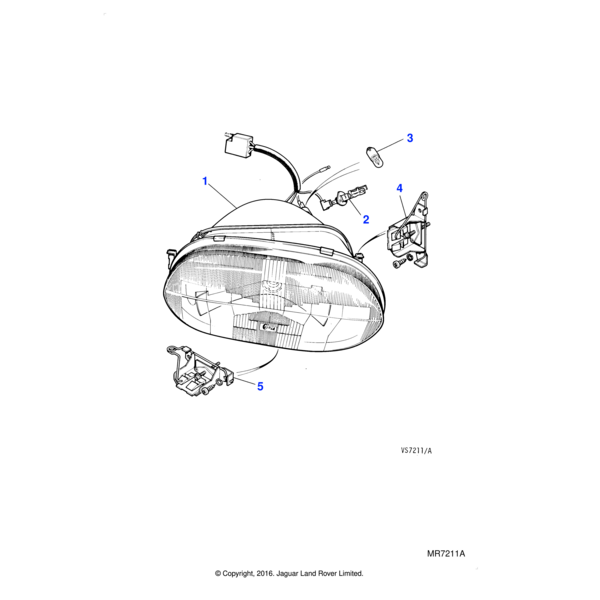 3
1
4
2
5
VS7211/A
MR7211A
© Copyright, 2016. Jaguar Land Rover Limited.