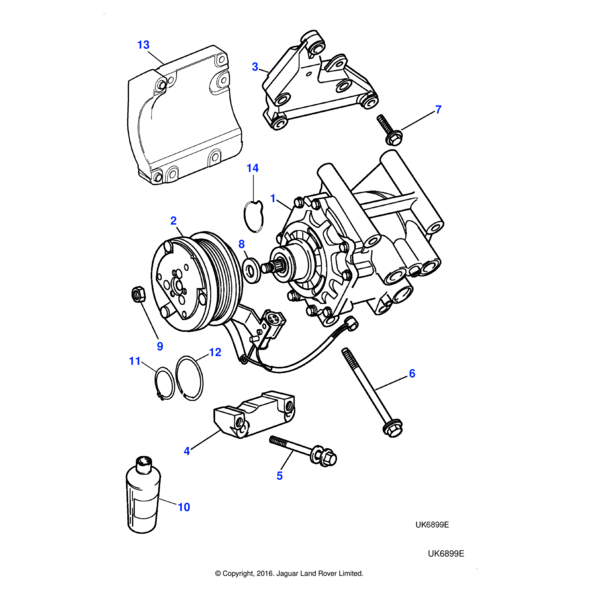 13
3
7
14
1
2
8
9
11
12
6
4
5
10
UK6899E
UK6899E
© Copyright, 2016. Jaguar Land Rover Limited.