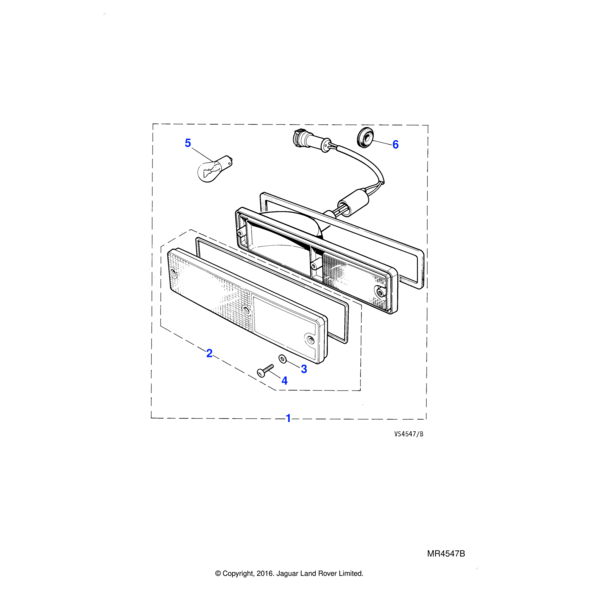 5

6

2

3

4

1

VS4547/B

MR4547B

© Copyright, 2016. Jaguar Land Rover Limited.