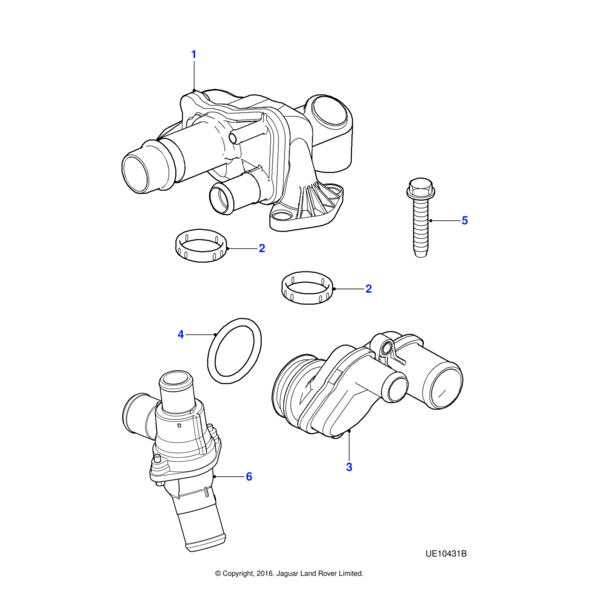 1

5

2

2

4

3

6

UE10431B

© Copyright, 2016. Jaguar Land Rover Limited.