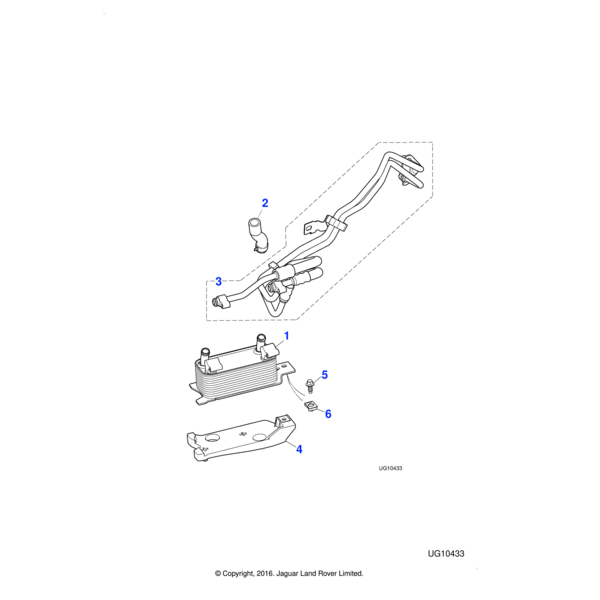 2

3

1

5

6

4

UG10433

UG10433

© Copyright, 2016. Jaguar Land Rover Limited.