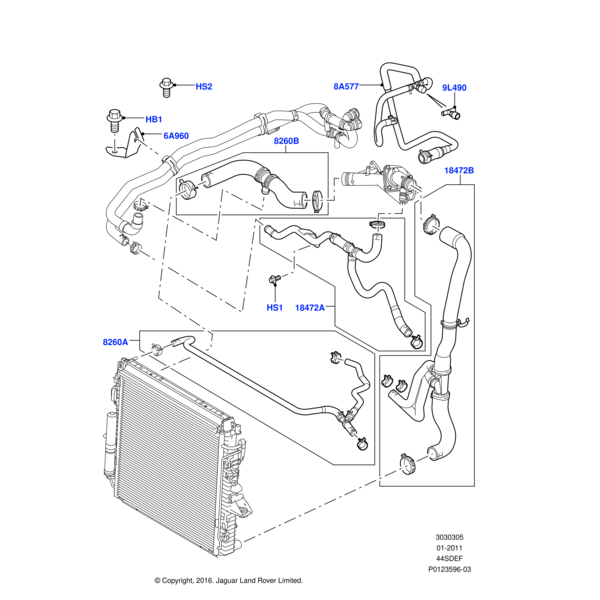 HS2

8A577

9L490

HB1

6A960

8260B

18472B

HS1

18472A

8260A

3030305
01-2011
44SDEF
P0123596-03

© Copyright, 2016. Jaguar Land Rover Limited.