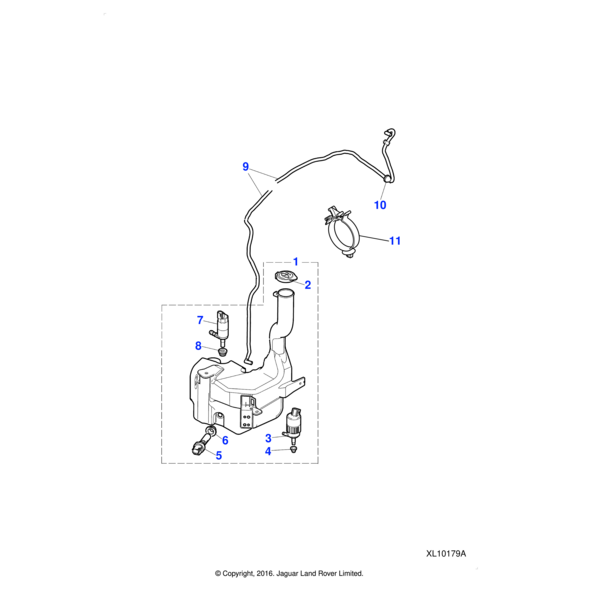 9
10
11
1
2
7
8
3
4
6
5

XL10179A

© Copyright, 2016. Jaguar Land Rover Limited.