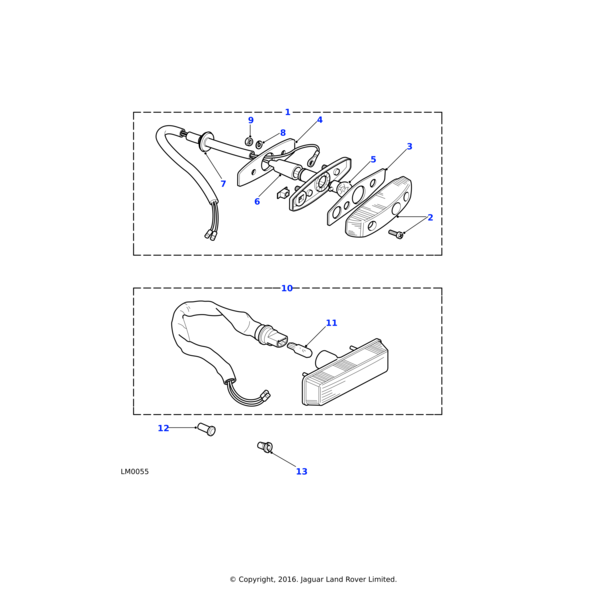 1
9
8
4
3
5
7
6
2

10
11

12
13

LM0055

© Copyright, 2016. Jaguar Land Rover Limited.