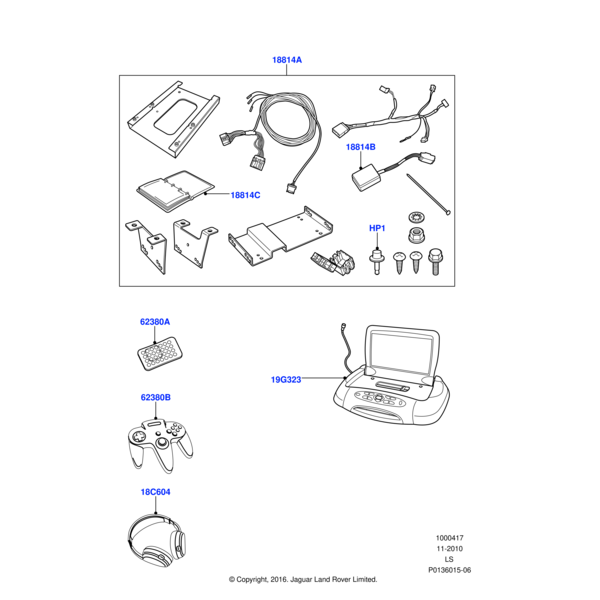 18814A

18814B

18814C

HP1

62380A

19G323

62380B

18C604

1000417
11-2010
LS
P0136015-06

© Copyright, 2016. Jaguar Land Rover Limited.