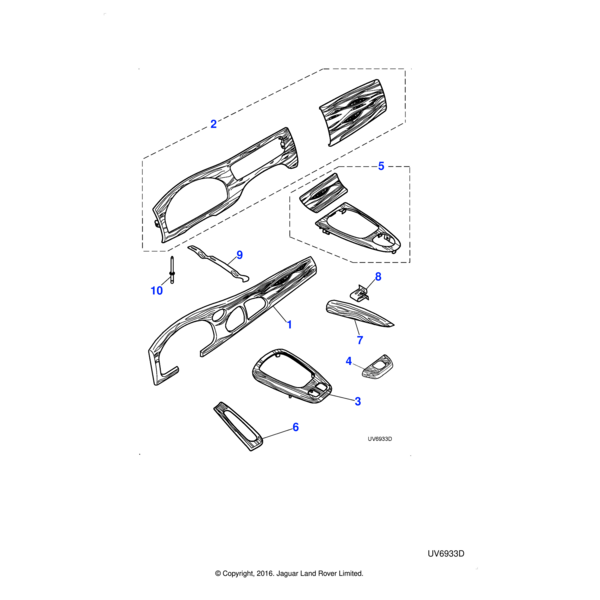 2
5
9
10
8
1
7
4
3
6
UV6933D
UV6933D
© Copyright, 2016. Jaguar Land Rover Limited.