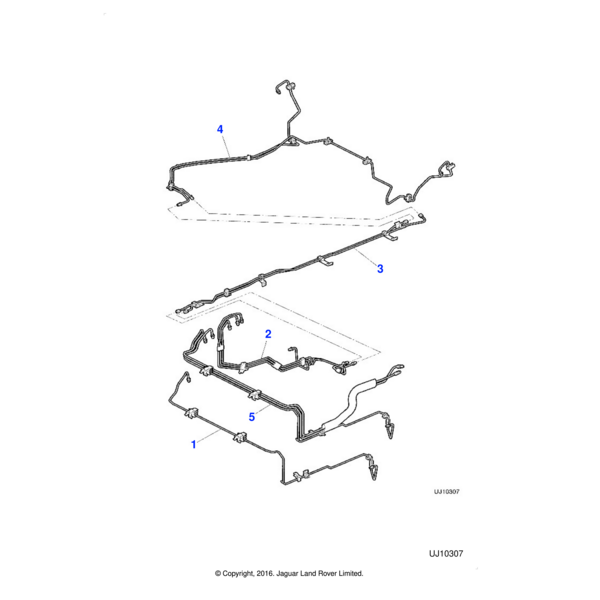 4

3

2

5

1

UJ10307

UJ10307

© Copyright, 2016. Jaguar Land Rover Limited.