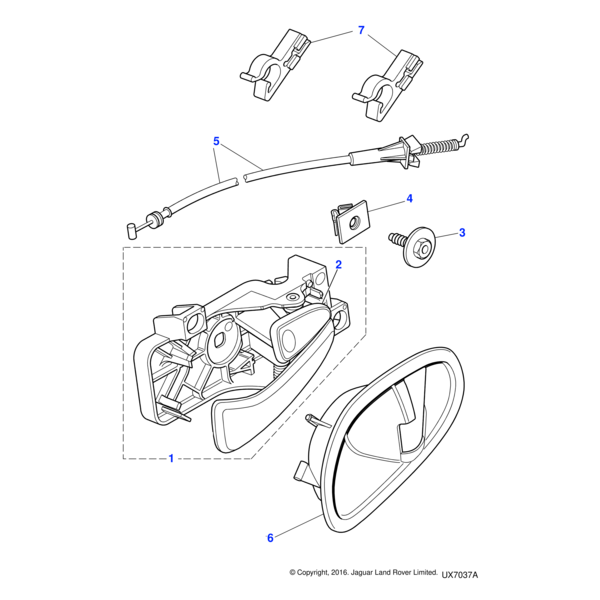 7

5

4

3

2

1

6

© Copyright, 2016. Jaguar Land Rover Limited. UX7037A