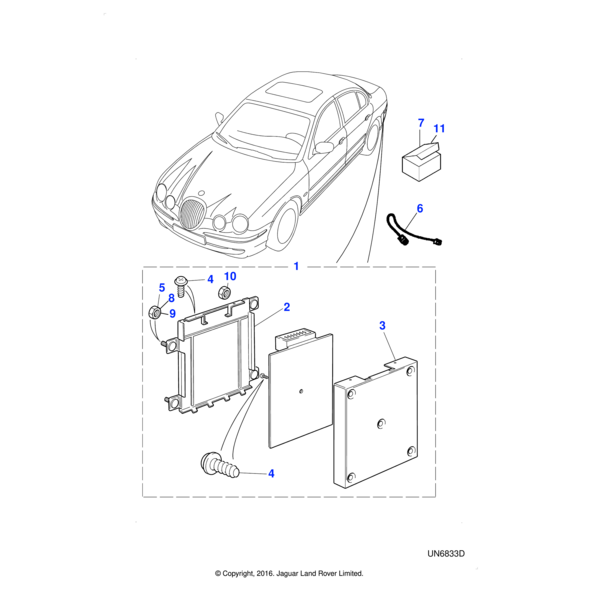 7
11
6
1
4
10
5
8
9
2
3
4

UN6833D

© Copyright, 2016. Jaguar Land Rover Limited.