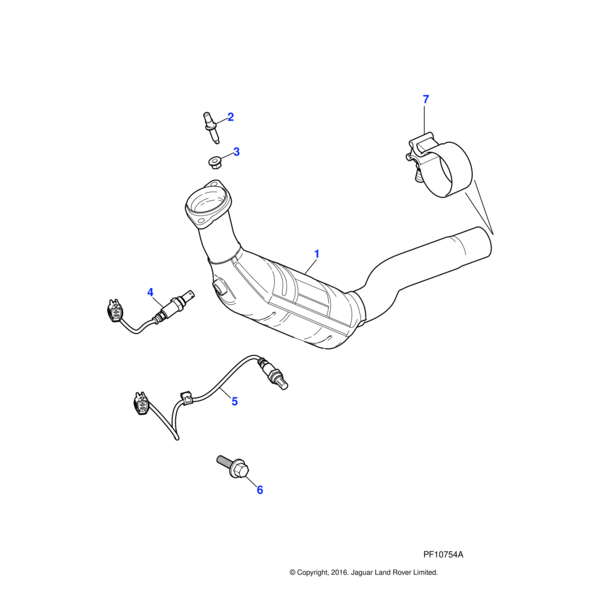 7
2
3
1
4
5
6
PF10754A
© Copyright, 2016. Jaguar Land Rover Limited.