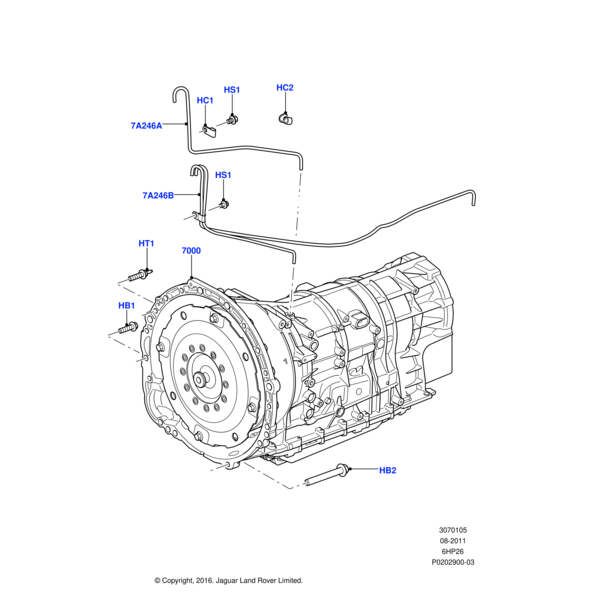 HS1

HC2

HC1

7A246A

HS1

7A246B

HT1

7000

HB1

HB2

3070105
08-2011
6HP26
P0202900-03

© Copyright, 2016. Jaguar Land Rover Limited.