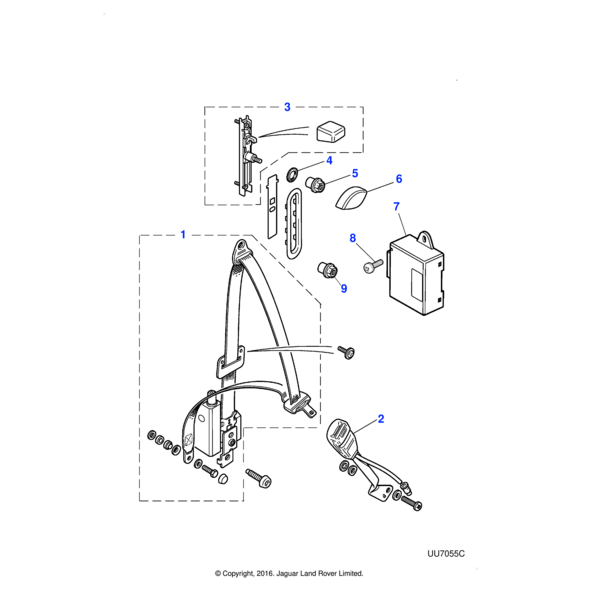 3
4
5
6
7
8
9
1
2
UU7055C
© Copyright, 2016. Jaguar Land Rover Limited.