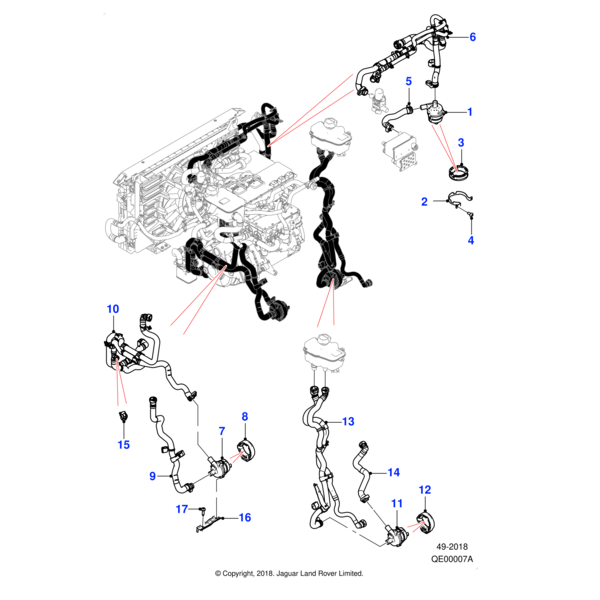 6
5
1
3
2
4
10
15
8
7
9
17
16
13
14
12
11
49-2018
QE00007A
© Copyright, 2018. Jaguar Land Rover Limited.