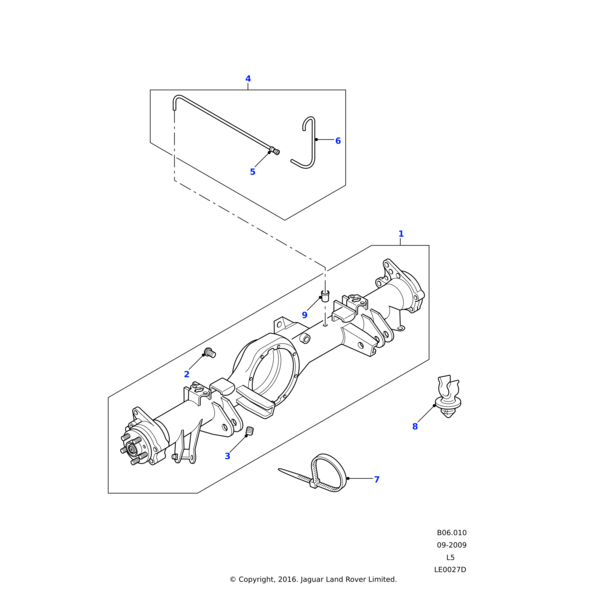 4
6
5
1
9
2
8
3
7
B06.010
09-2009
L5
LE0027D
© Copyright, 2016. Jaguar Land Rover Limited.