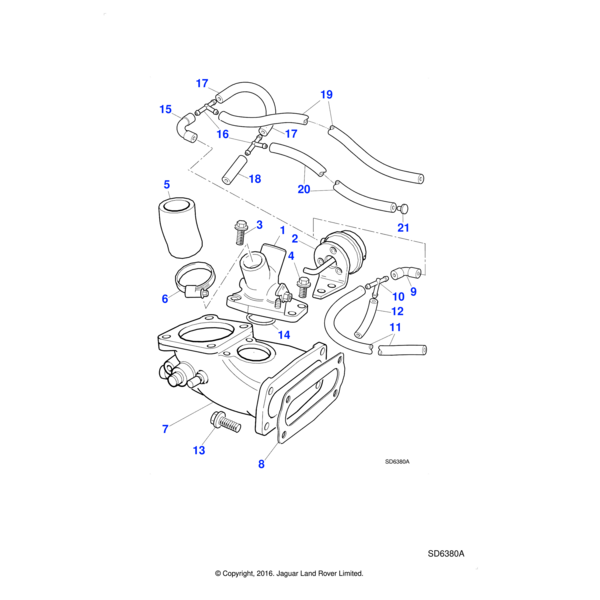 17
19
15
16
17
18
20
5
21
3
1
2
4
6
10
9
12
14
11
7
13
8
SD6380A

SD6380A

© Copyright, 2016. Jaguar Land Rover Limited.